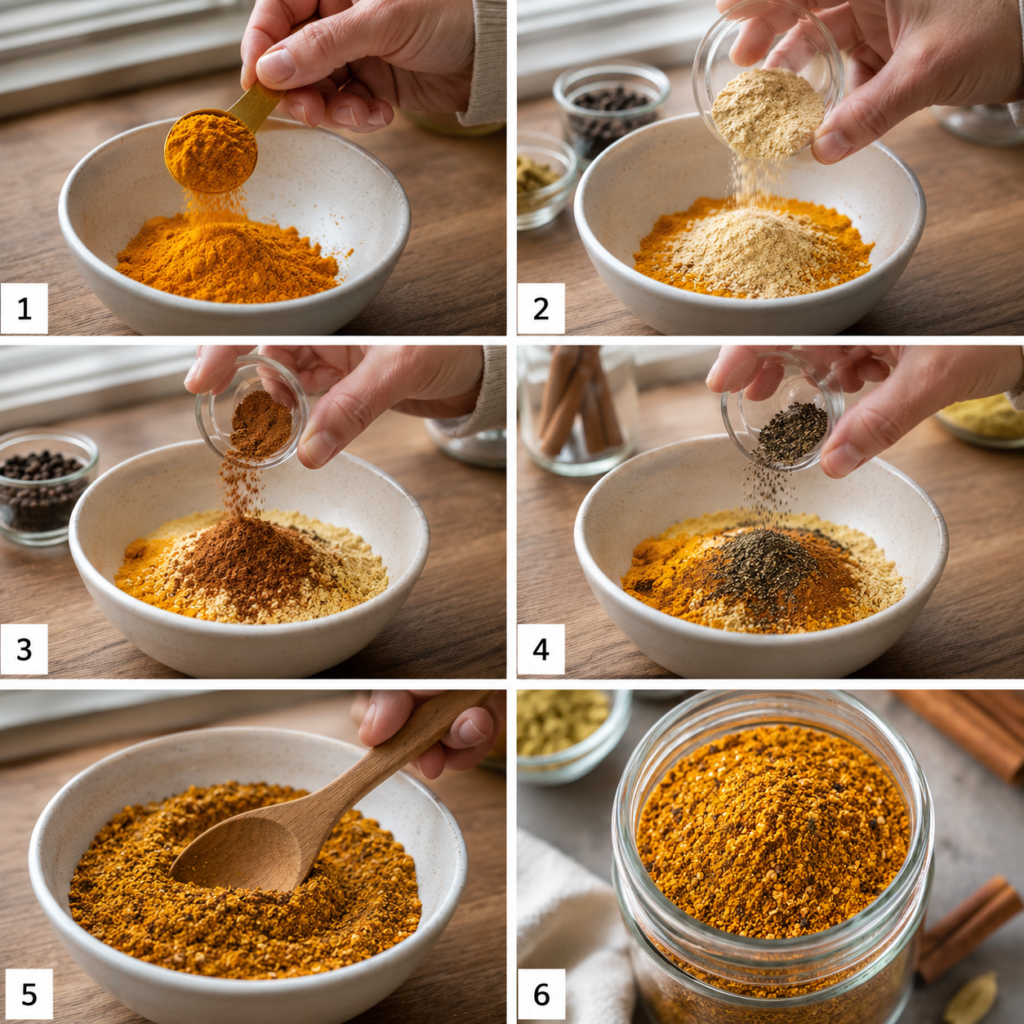 1
2
3
4
5
6