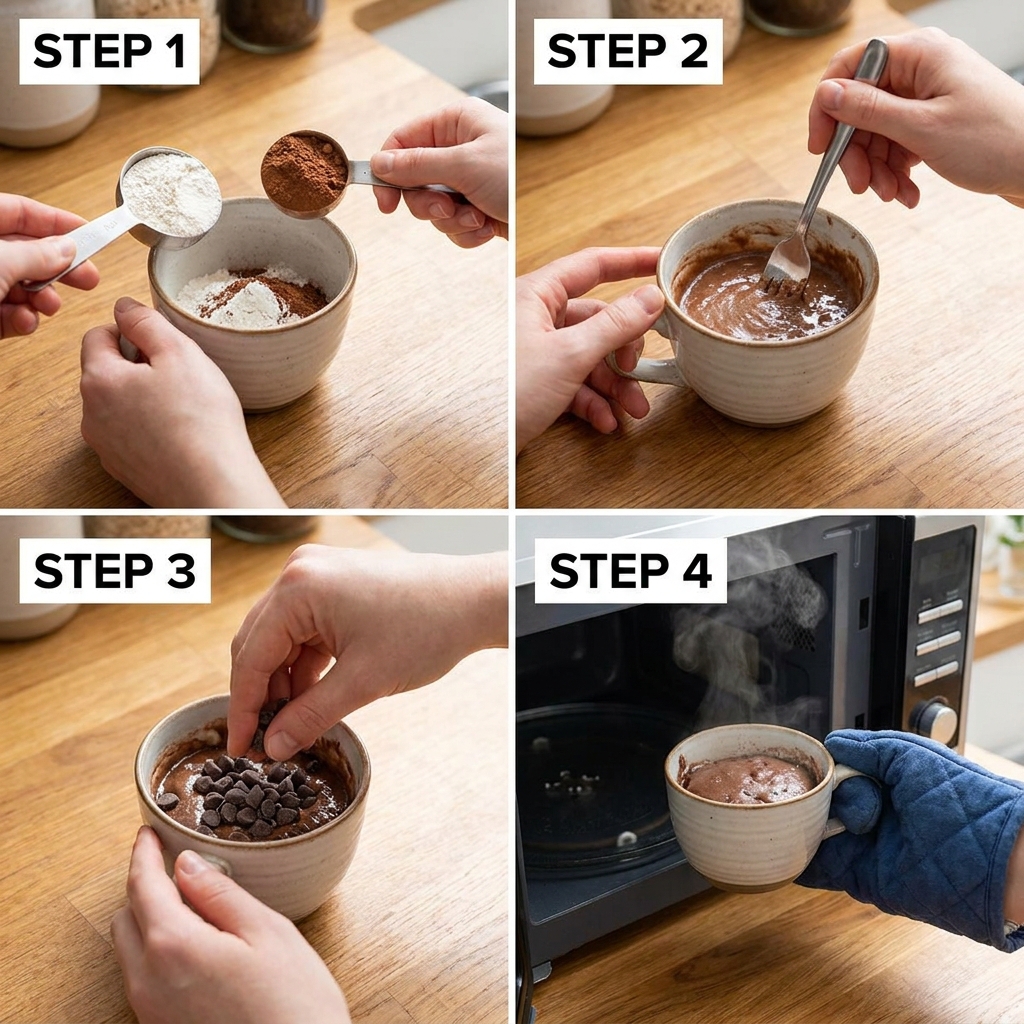 STEP 1

STEP 2

STEP 3

STEP 4